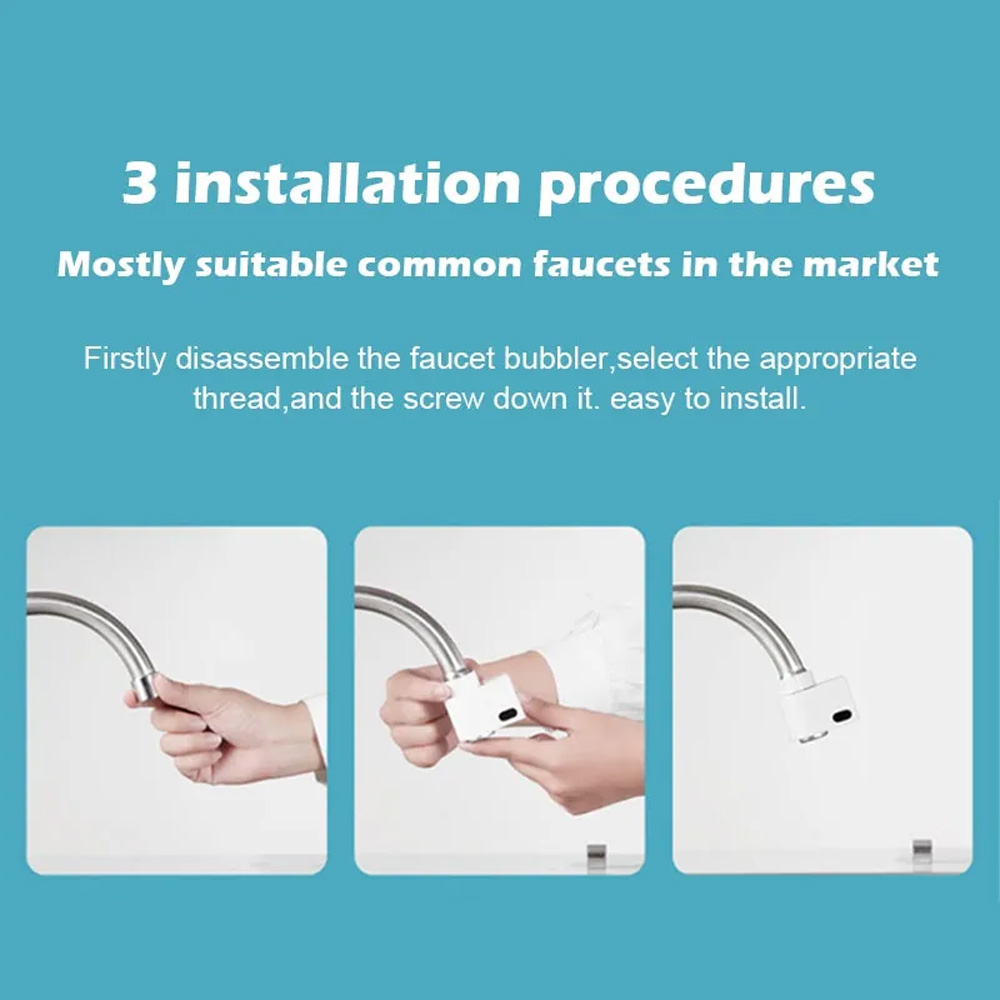 3 installation procedures

Mostly suitable common faucets in the market

Firstly disassemble the faucet bubbler,select the appropriate thread,and the screw down it. easy to install.